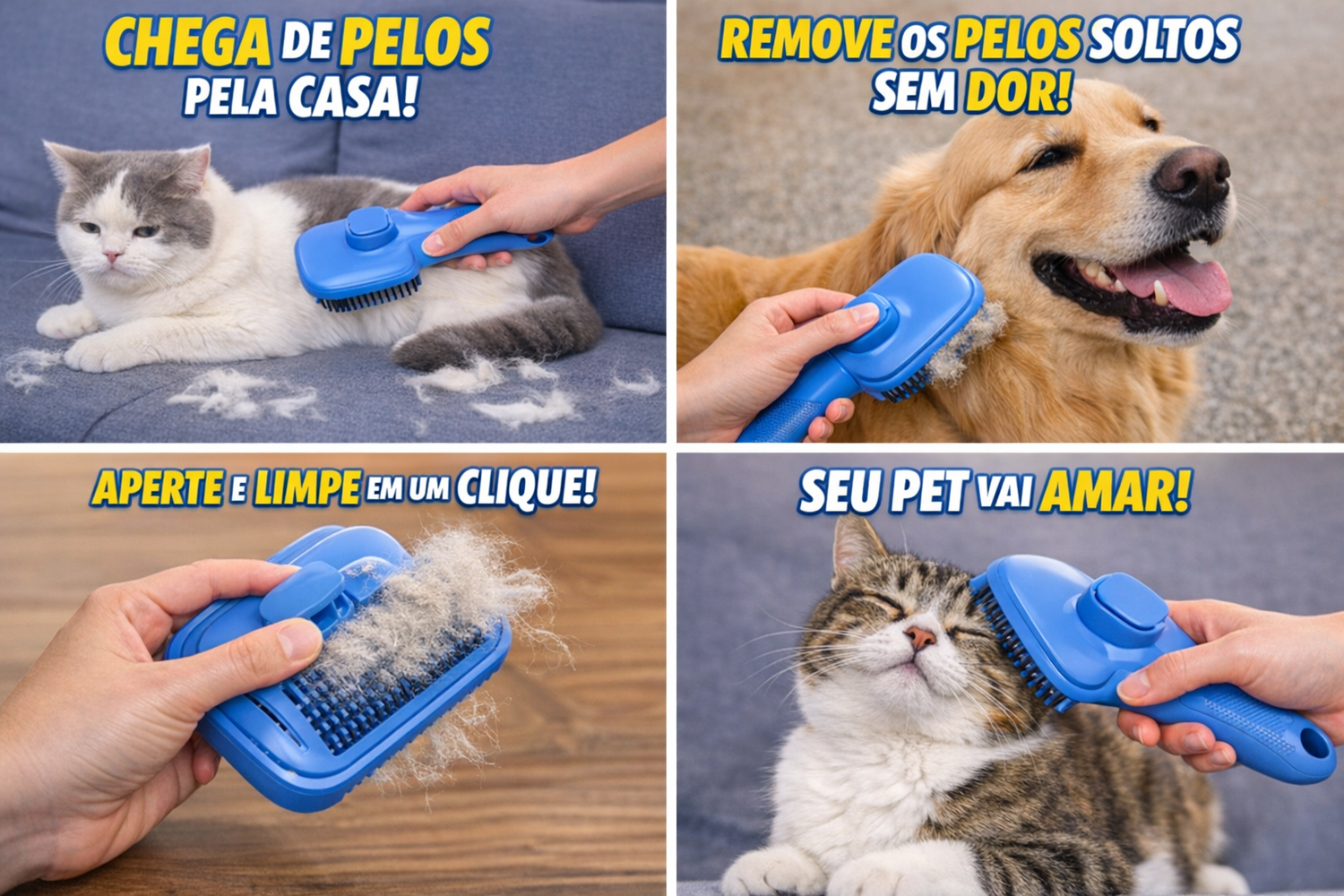 CHEGA DE PELOS PELA CASA!

REMOVE OS PELOS SOLTOS SEM DOR!

APERTE E LIMPE EM UM CLIQUE!

SEU PET VAI AMAR!